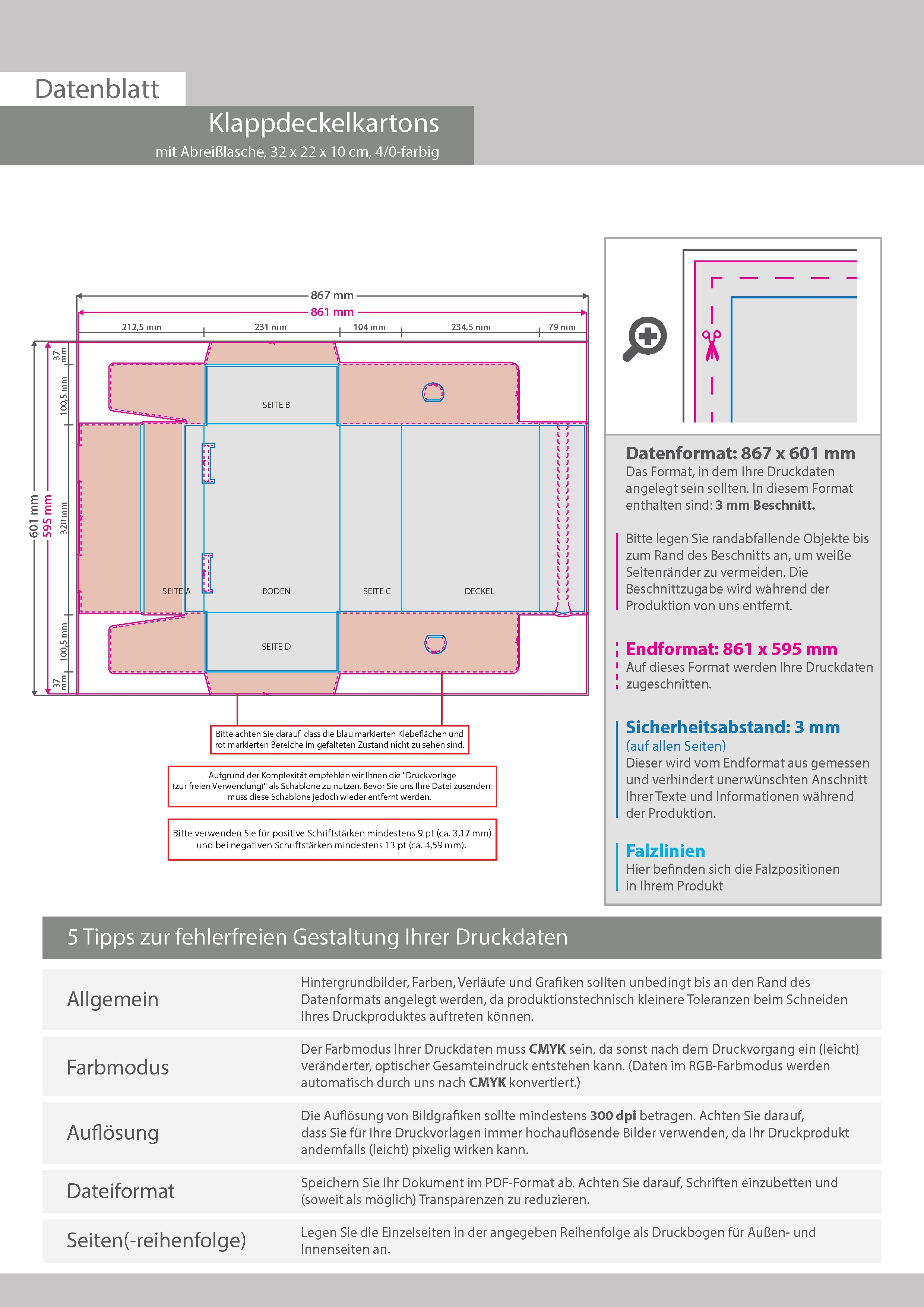 Datenblatt

Klappdeckelkartons
mit Abreißlasche, 32 x 22 x 10 cm, 4/0-farbig

867 mm
861 mm
212,5 mm
231 mm
104 mm
234,5 mm
79 mm

601 mm
595 mm
37 mm
100,5 mm
320 mm
100,5 mm
37 mm

SEITE B
SEITE A
BODEN
SEITE C
DECKEL
SEITE D

Bitte achten Sie darauf, dass die blau markierten Klebeflächen und rot markierten Bereiche im gefalteten Zustand nicht zu sehen sind.

Aufgrund der Komplexität empfehlen wir Ihnen die "Druckvorlage (zur freien Verwendung)" als Schablone zu nutzen. Bevor Sie uns Ihre Datei zusenden, muss diese Schablone jedoch wieder entfernt werden.

Bitte verwenden Sie für positive Schriftstärken mindestens 9 pt (ca. 3,17 mm) und bei negativen Schriftstärken mindestens 13 pt (ca. 4,59 mm).

Datenformat: 867 x 601 mm
Das Format, in dem Ihre Druckdaten angelegt sein sollten. In diesem Format enthalten sind: 3 mm Beschnitt.

Bitte legen Sie randabfallende Objekte bis zum Rand des Beschnitts an, um weiße Seitenränder zu vermeiden. Die Beschnittzugabe wird während der Produktion von uns entfernt.

Endformat: 861 x 595 mm
Auf dieses Format werden Ihre Druckdaten zugeschnitten.

Sicherheitsabstand: 3 mm
(auf allen Seiten)
Dieser wird vom Endformat aus gemessen und verhindert unerwünschten Anschnitt Ihrer Texte und Informationen während der Produktion.

Falzlinien
Hier befinden sich die Falzpositionen in Ihrem Produkt

5 Tipps zur fehlerfreien Gestaltung Ihrer Druckdaten

| Allgemein | Hintergrundbilder, Farben, Verläufe und Grafiken sollten unbedingt bis an den Rand des Datenformats angelegt werden, da produktionstechnisch kleinere Toleranzen beim Schneiden Ihres Druckproduktes auftreten können. |
|---|---|
| Farbmodus | Der Farbmodus Ihrer Druckdaten muss CMYK sein, da sonst nach dem Druckvorgang ein (leicht) veränderter, optischer Gesamteindruck entstehen kann. (Daten im RGB-Farbmodus werden automatisch durch uns nach CMYK konvertiert.) |
| Auflösung | Die Auflösung von Bildgrafiken sollte mindestens 300 dpi betragen. Achten Sie darauf, dass Sie für Ihre Druckvorlagen immer hochauflösende Bilder verwenden, da Ihr Druckprodukt andernfalls (leicht) pixelig wirken kann. |
| Dateiformat | Speichern Sie Ihr Dokument im PDF-Format ab. Achten Sie darauf, Schriften einzubetten und (soweit als möglich) Transparenzen zu reduzieren. |
| Seiten(-reihenfolge) | Legen Sie die Einzelseiten in der angegeben Reihenfolge als Druckbogen für Außen- und Innenseiten an. |